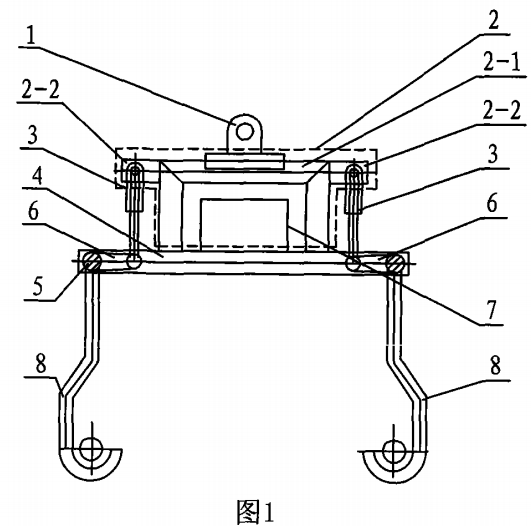 1
2
2-1
2-2
2-2
3
3
4
6
6
5
7
8
8
图1